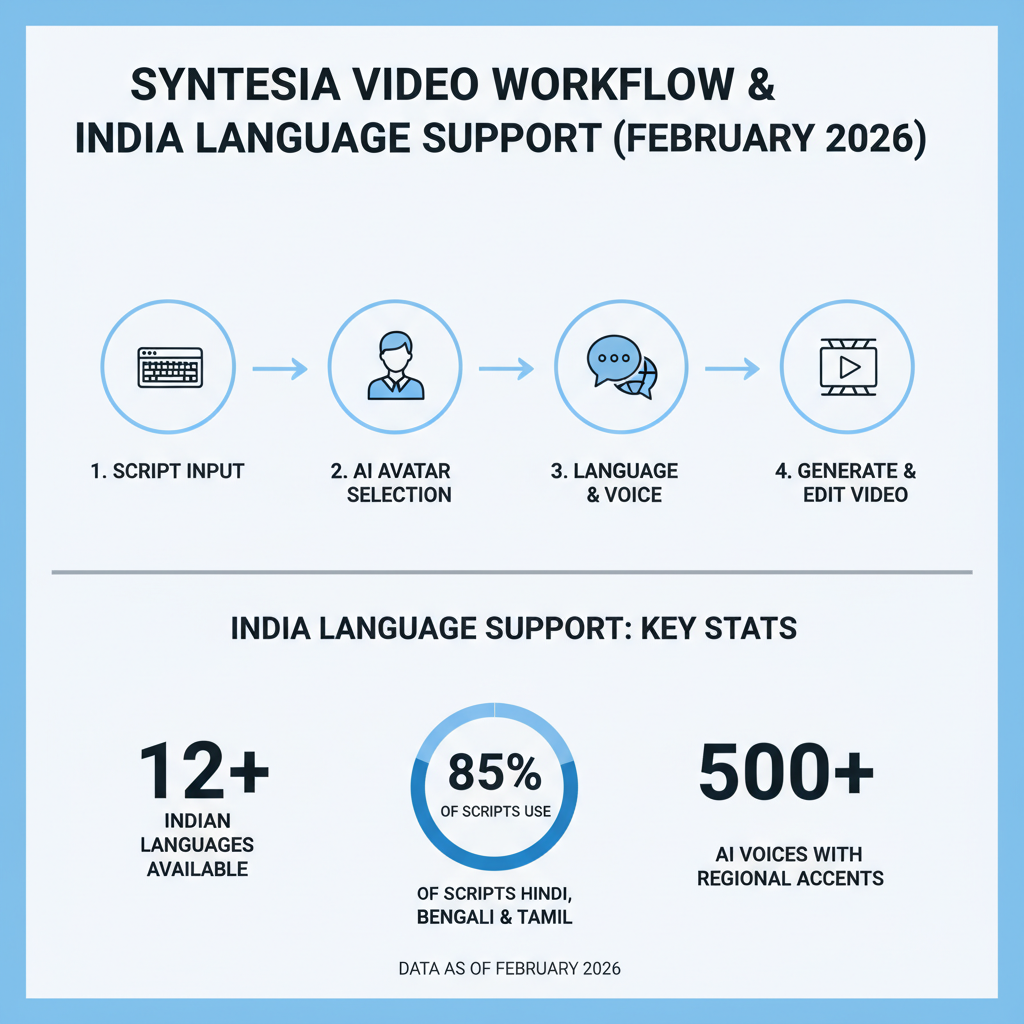 SYNTESIA VIDEO WORKFLOW & INDIA LANGUAGE SUPPORT (FEBRUARY 2026)

1. SCRIPT INPUT

2. AI AVATAR SELECTION

3. LANGUAGE & VOICE

4. GENERATE & EDIT VIDEO

INDIA LANGUAGE SUPPORT: KEY STATS

12+
INDIAN LANGUAGES AVAILABLE

85%
OF SCRIPTS USE

OF SCRIPTS HINDI, BENGALI & TAMIL

500+
AI VOICES WITH REGIONAL ACCENTS

DATA AS OF FEBRUARY 2026